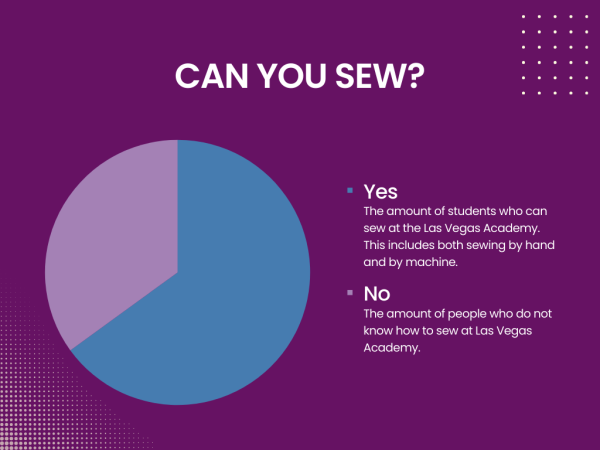 CAN YOU SEW?

Yes
The amount of students who can sew at the Las Vegas Academy. This includes both sewing by hand and by machine.

No
The amount of people who do not know how to sew at Las Vegas Academy.